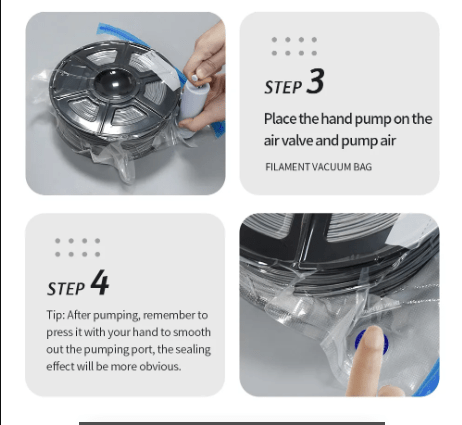 STEP 3

Place the hand pump on the air valve and pump air

FILAMENT VACUUM BAG

STEP 4

Tip: After pumping, remember to press it with your hand to smooth out the pumping port, the sealing effect will be more obvious.